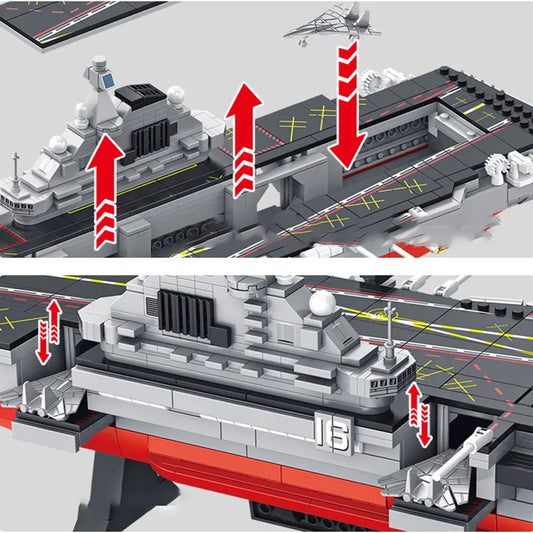 16