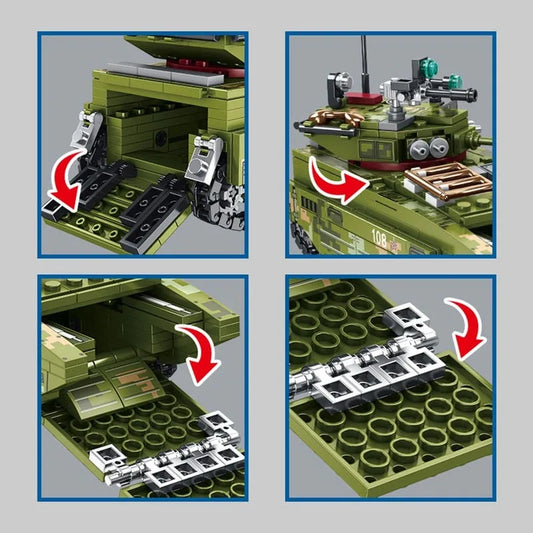 108