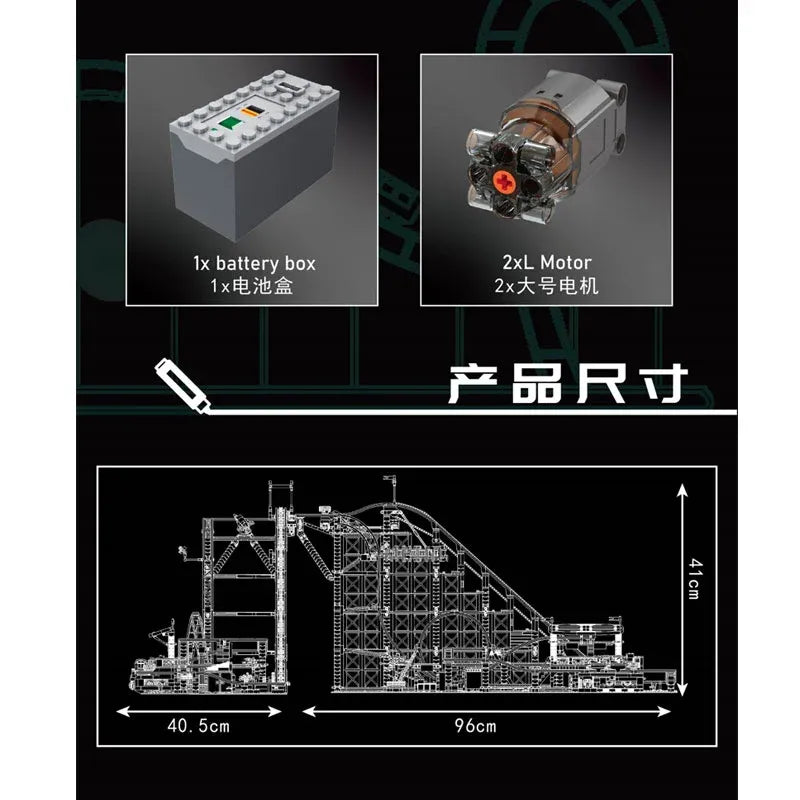 1x battery box
1x电池盒

2xL Motor
2x大号电机

产品尺寸

41cm

40.5cm

96cm