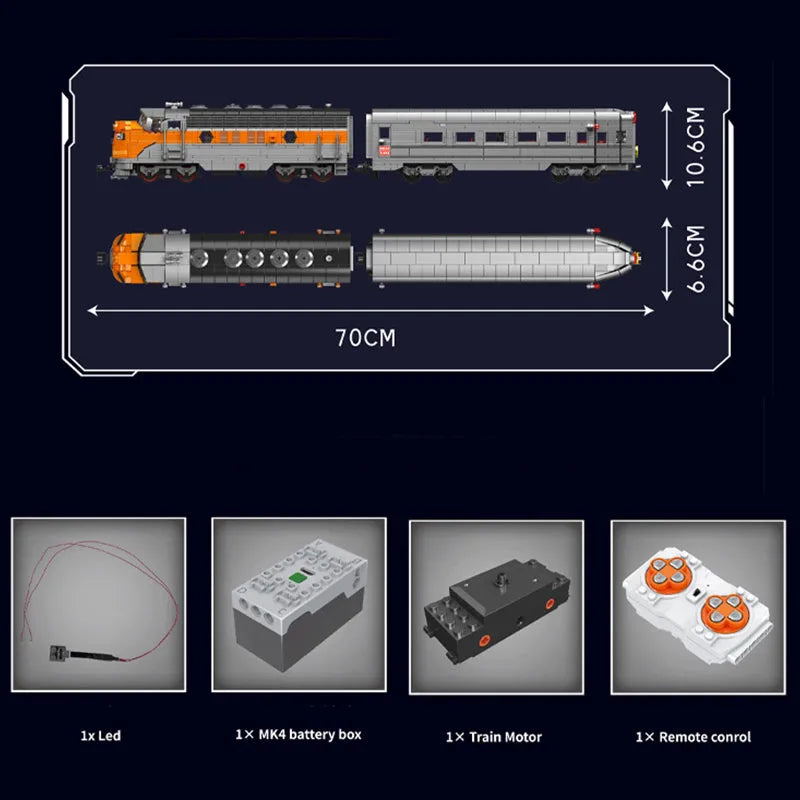 10.6CM

6.6CM

70CM

1x Led

1× MK4 battery box

1× Train Motor

1× Remote conrol