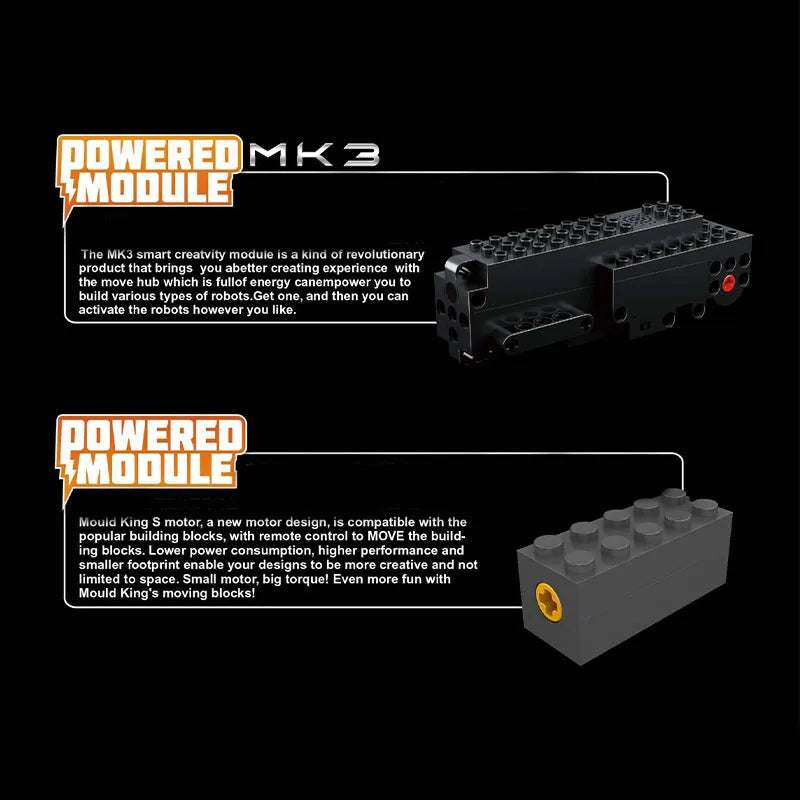 POWERED MODULE MK3

The MK3 smart creatvity module is a kind of revolutionary product that brings you abetter creating experience with the move hub which is fullof energy canempower you to build various types of robots.Get one, and then you can activate the robots however you like.

POWERED MODULE

Mould King S motor, a new motor design, is compatible with the popular building blocks, with remote control to MOVE the building blocks. Lower power consumption, higher performance and smaller footprint enable your designs to be more creative and not limited to space. Small motor, big torque! Even more fun with Mould King's moving blocks!