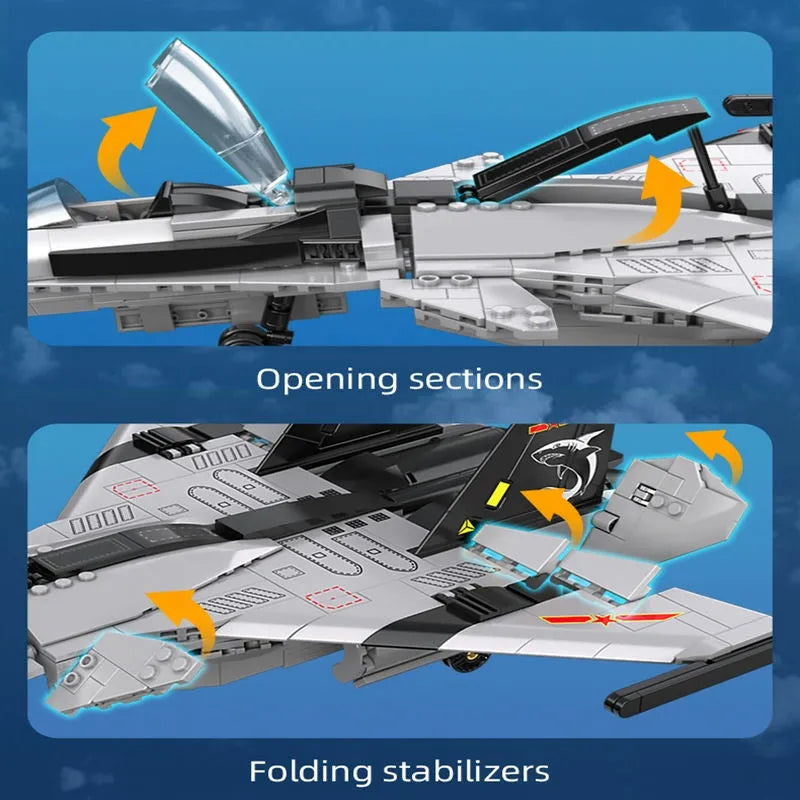 Opening sections

Folding stabilizers