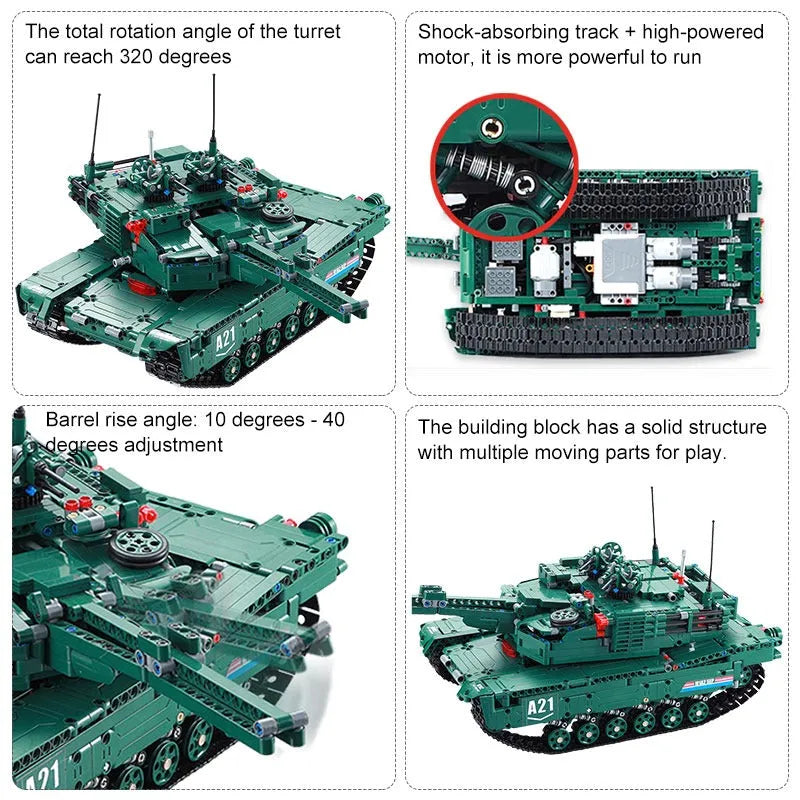 The total rotation angle of the turret can reach 320 degrees

A21

Shock-absorbing track + high-powered motor, it is more powerful to run

Barrel rise angle: 10 degrees - 40 degrees adjustment

A21

The building block has a solid structure with multiple moving parts for play.

A21