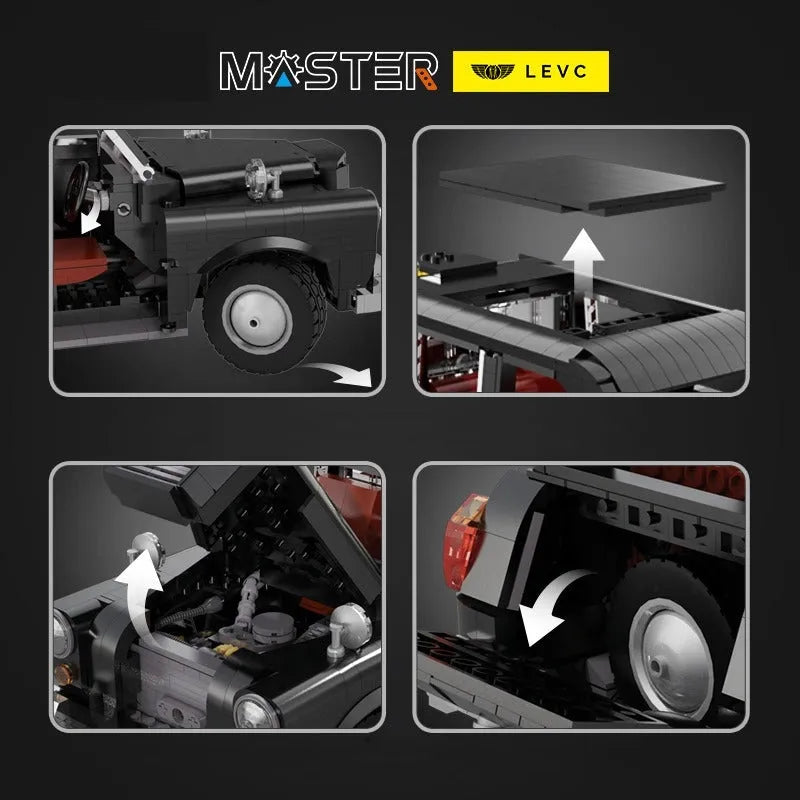 MASTER LEVC