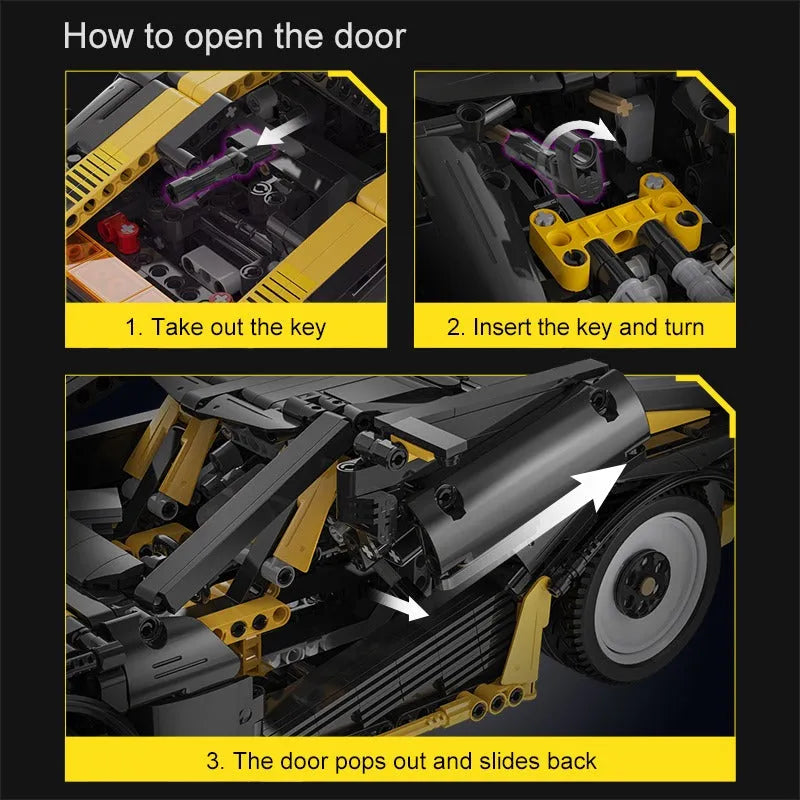 How to open the door

1. Take out the key

2. Insert the key and turn

3. The door pops out and slides back