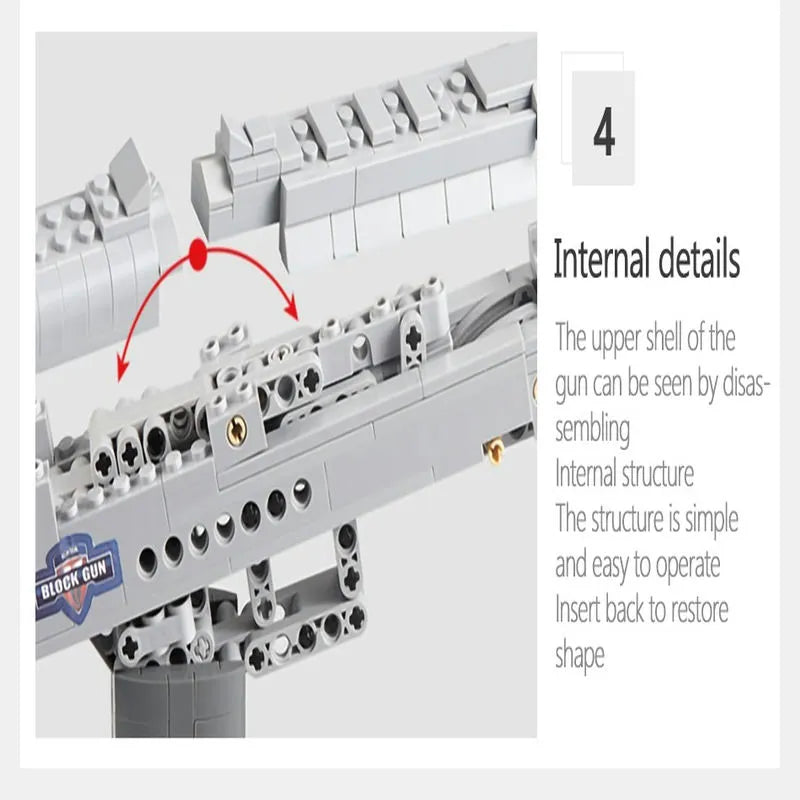 BLOCK GUN

4

Internal details

The upper shell of the gun can be seen by disassembling
Internal structure
The structure is simple and easy to operate
Insert back to restore shape