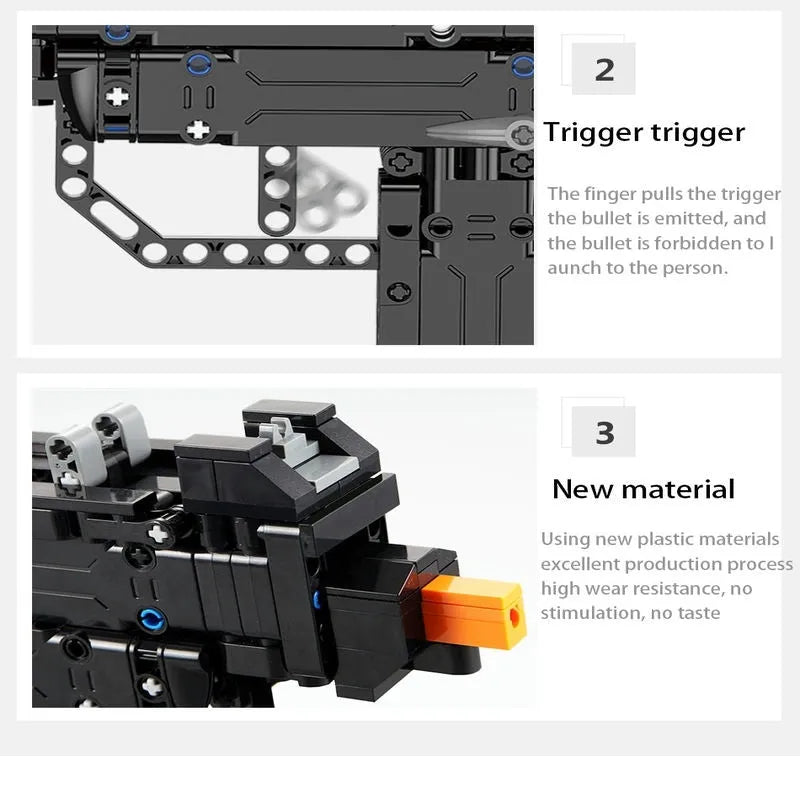 2

Trigger trigger

The finger pulls the trigger the bullet is emitted, and the bullet is forbidden to l aunch to the person.

3

New material

Using new plastic materials excellent production process high wear resistance, no stimulation, no taste