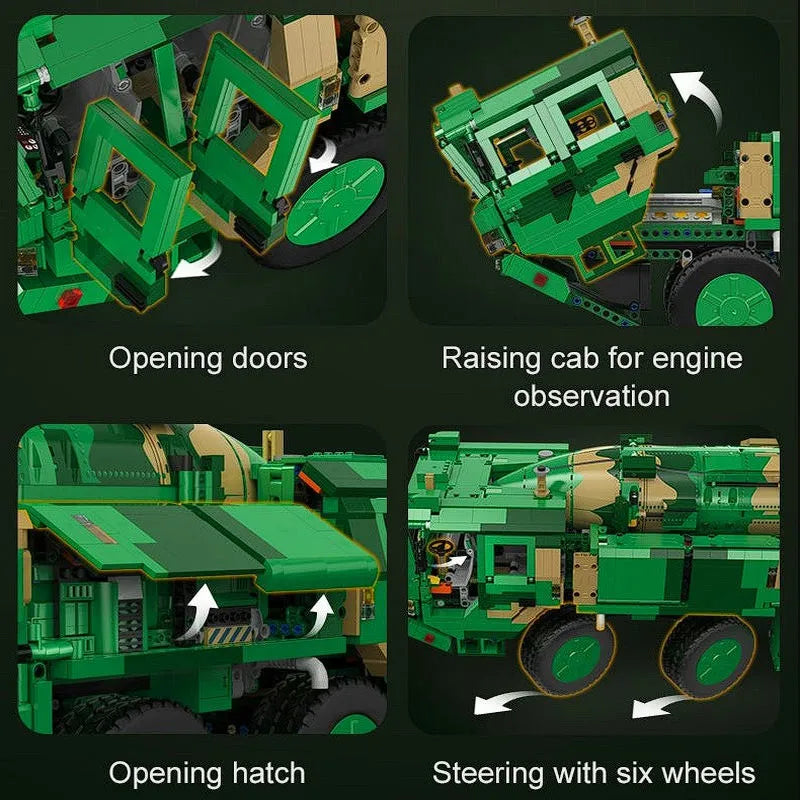 Opening doors

Raising cab for engine observation

Opening hatch

Steering with six wheels