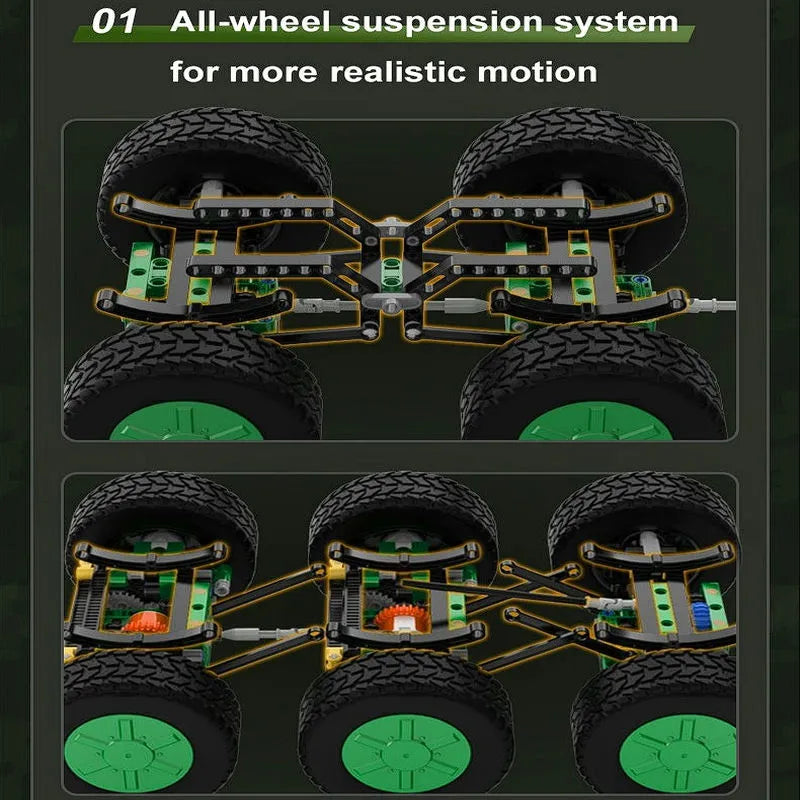 01 All-wheel suspension system for more realistic motion