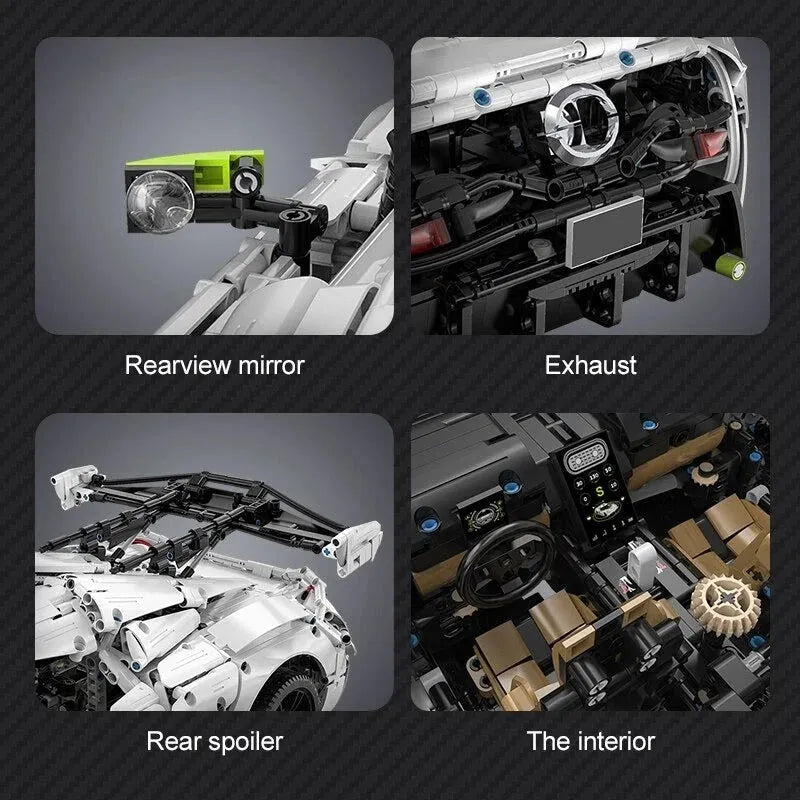 Rearview mirror

Exhaust

Rear spoiler

The interior