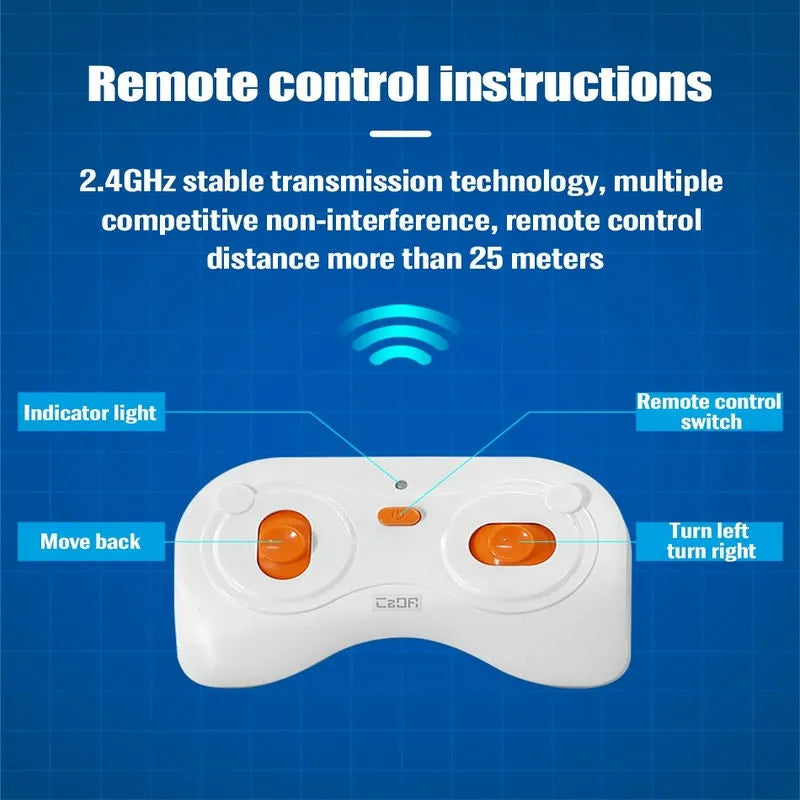 Remote control instructions

2.4GHz stable transmission technology, multiple competitive non-interference, remote control distance more than 25 meters

Indicator light

Remote control switch

Move back

Turn left turn right

CaDA