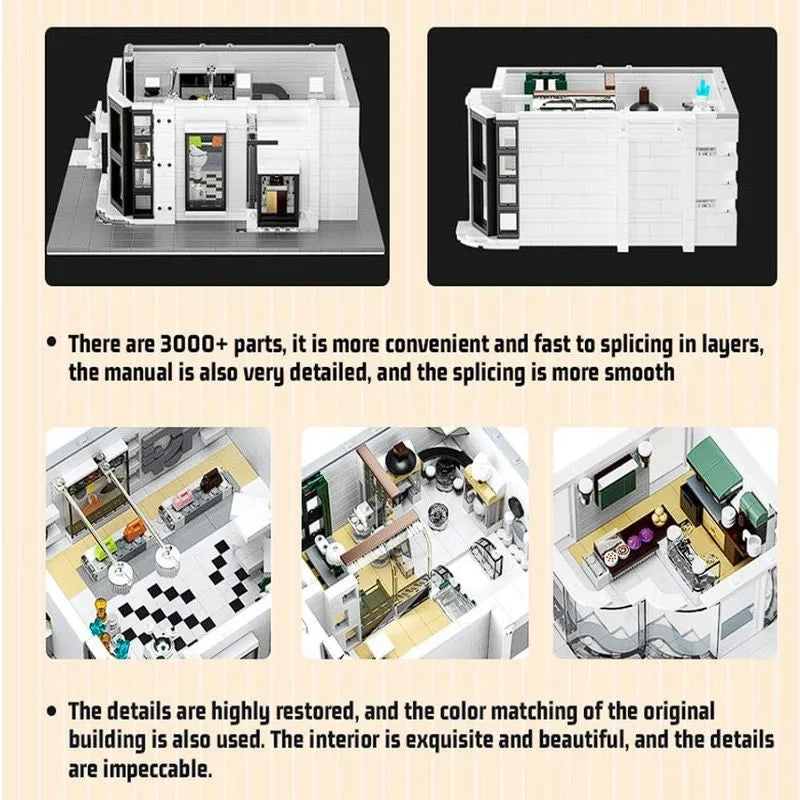 • There are 3000+ parts, it is more convenient and fast to splicing in layers, the manual is also very detailed, and the splicing is more smooth

• The details are highly restored, and the color matching of the original building is also used. The interior is exquisite and beautiful, and the details are impeccable.