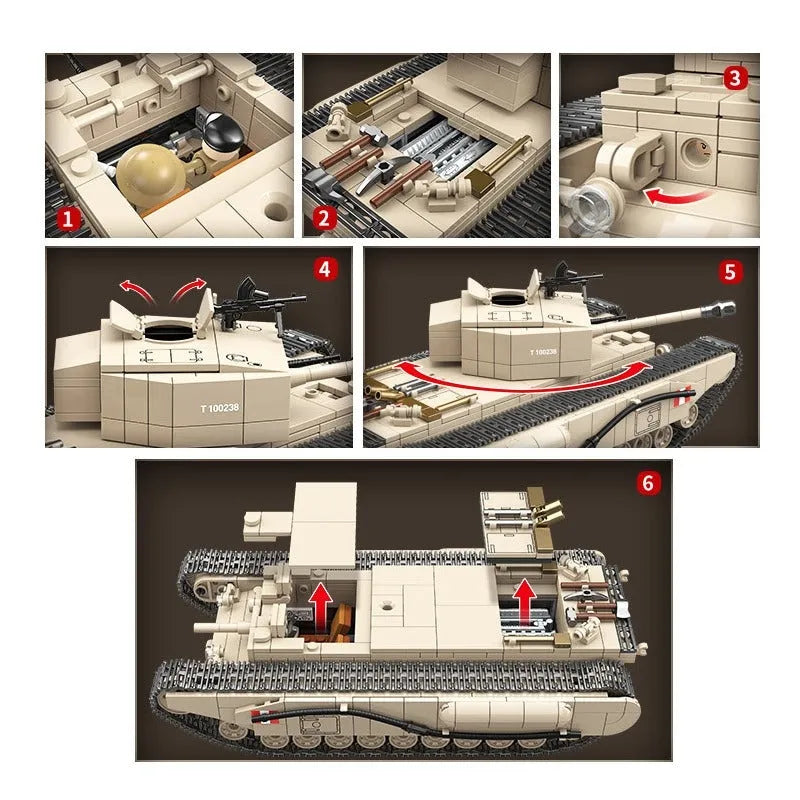 1

2

3

4

T 100238

5

T 100238

6