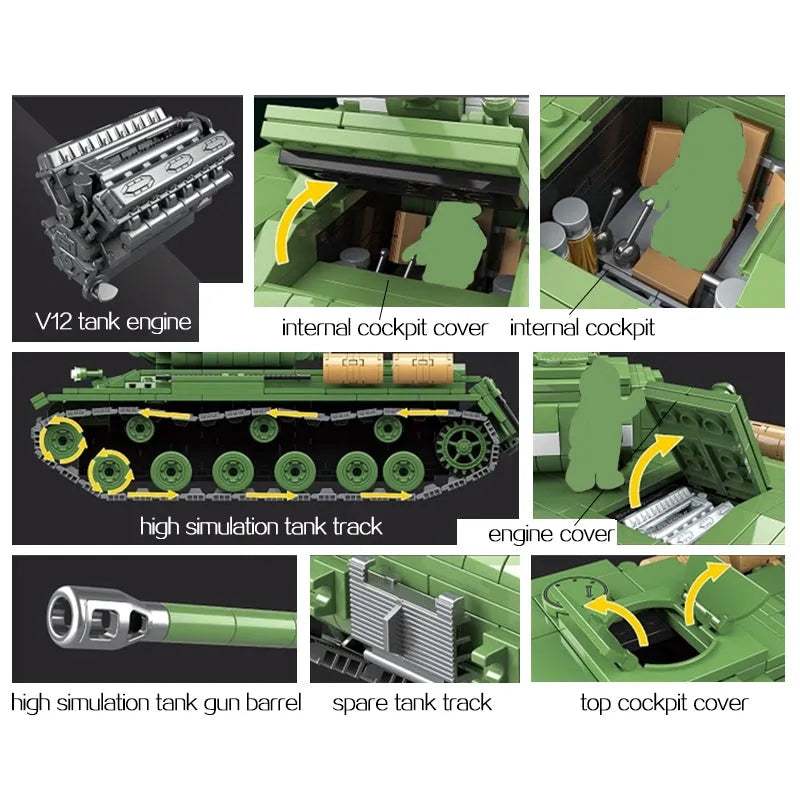 V12 tank engine

internal cockpit cover

internal cockpit

high simulation tank track

engine cover

high simulation tank gun barrel

spare tank track

top cockpit cover