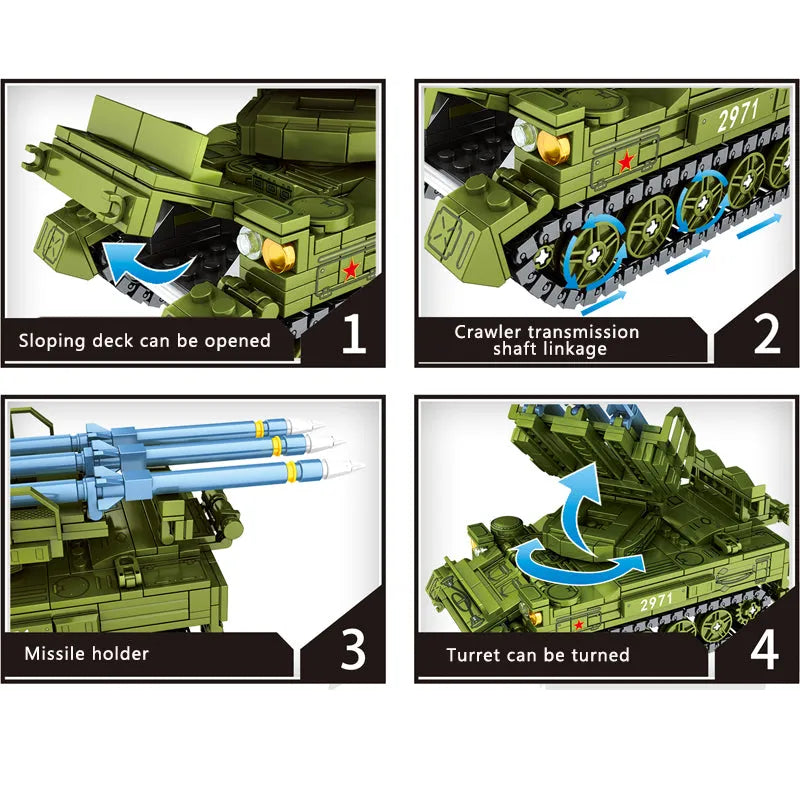 Sloping deck can be opened
1

2971
Crawler transmission shaft linkage
2

Missile holder
3

2971
Turret can be turned
4