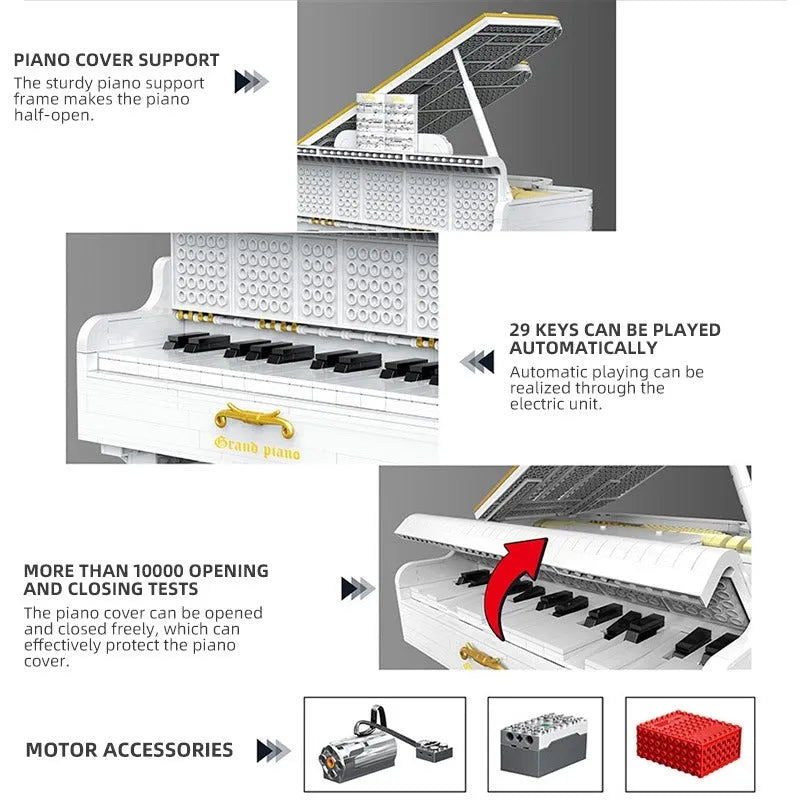 PIANO COVER SUPPORT
The sturdy piano support frame makes the piano half-open.

Grand piano

29 KEYS CAN BE PLAYED AUTOMATICALLY
Automatic playing can be realized through the electric unit.

MORE THAN 10000 OPENING AND CLOSING TESTS
The piano cover can be opened and closed freely, which can effectively protect the piano cover.

MOTOR ACCESSORIES