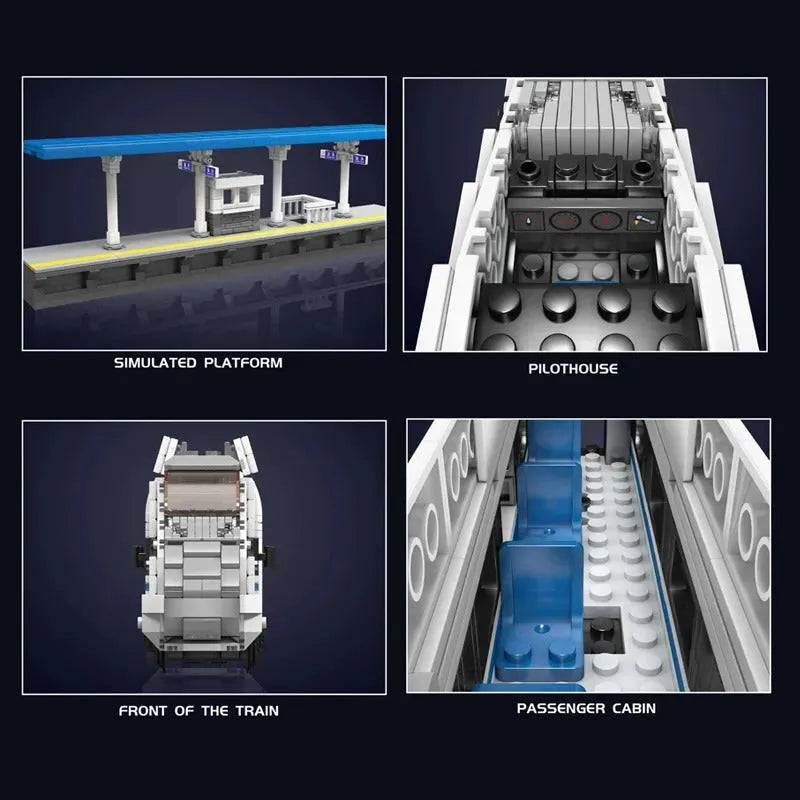 SIMULATED PLATFORM

PILOTHOUSE

FRONT OF THE TRAIN

PASSENGER CABIN