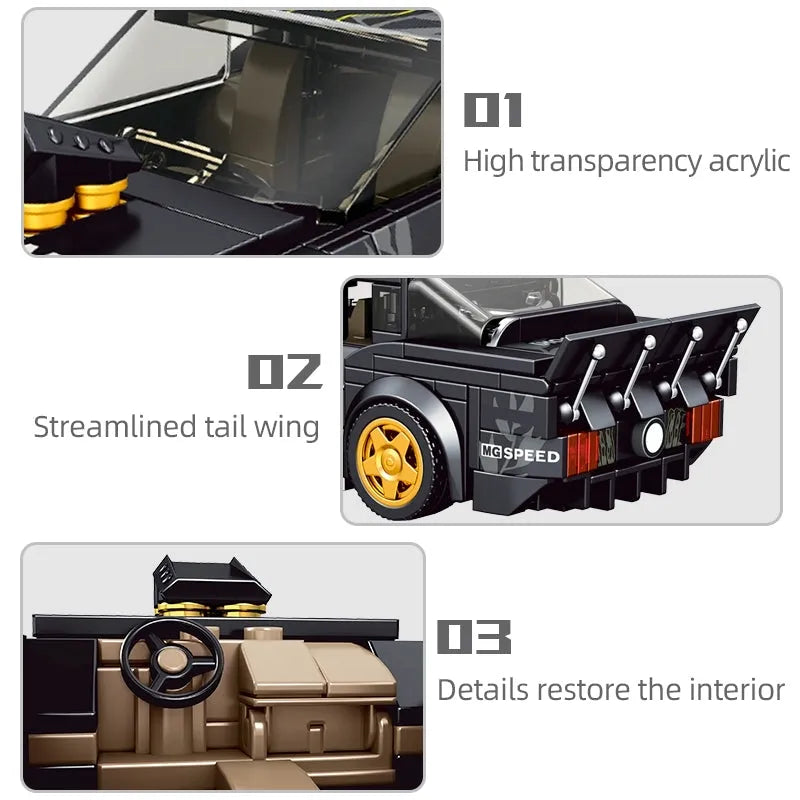 01
High transparency acrylic

02
Streamlined tail wing

MG SPEED

03
Details restore the interior