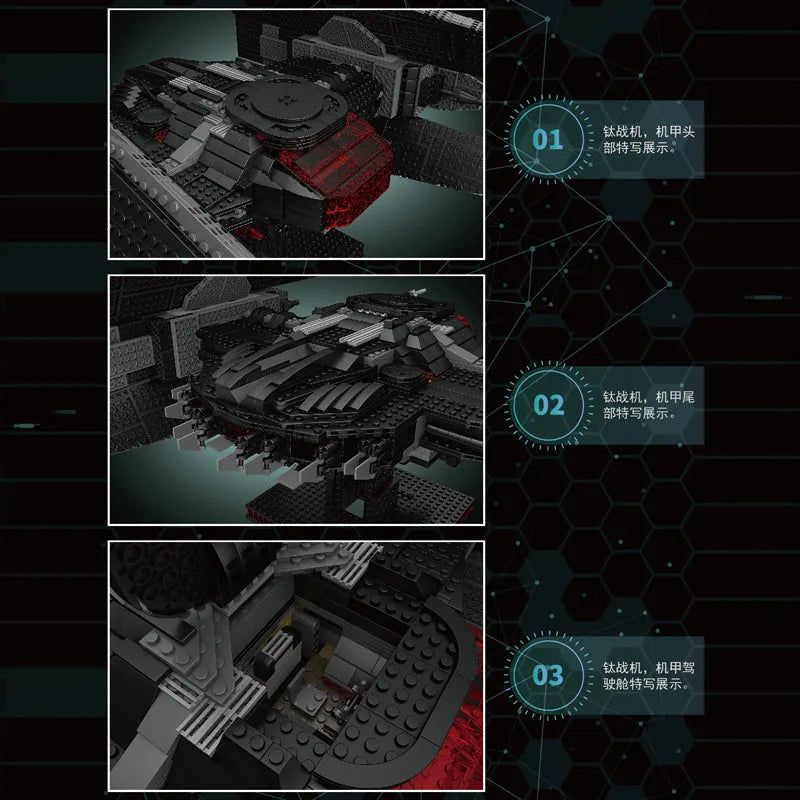 01

钛战机，机甲头部特写展示。

02

钛战机，机甲尾部特写展示。

03

钛战机，机甲驾驶舱特写展示。