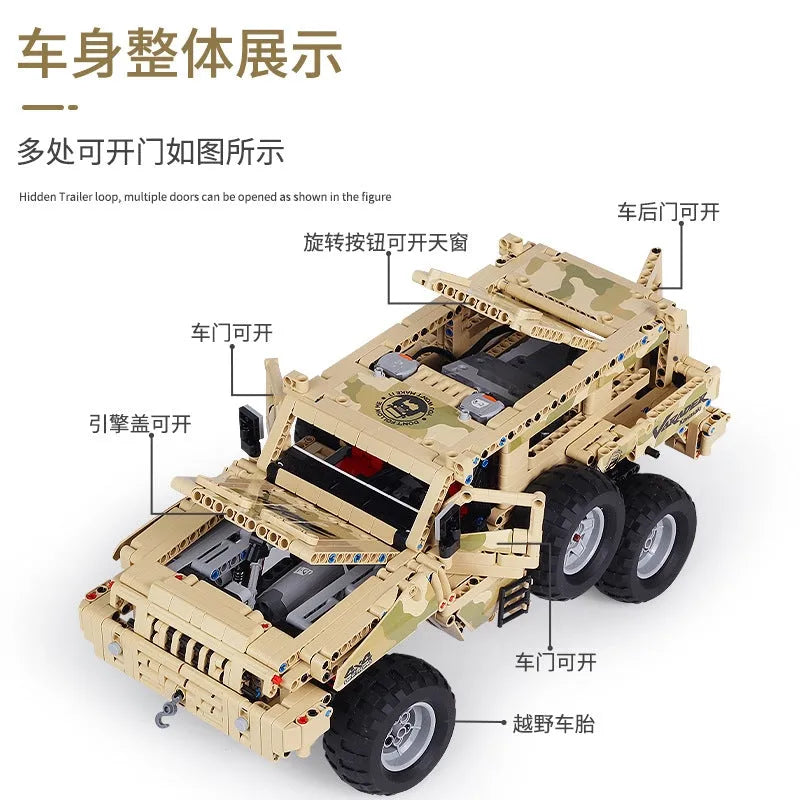 车身整体展示

多处可开门如图所示

Hidden Trailer loop, multiple doors can be opened as shown in the figure

车后门可开

旋转按钮可开天窗

车门可开

引擎盖可开

车门可开

越野车胎