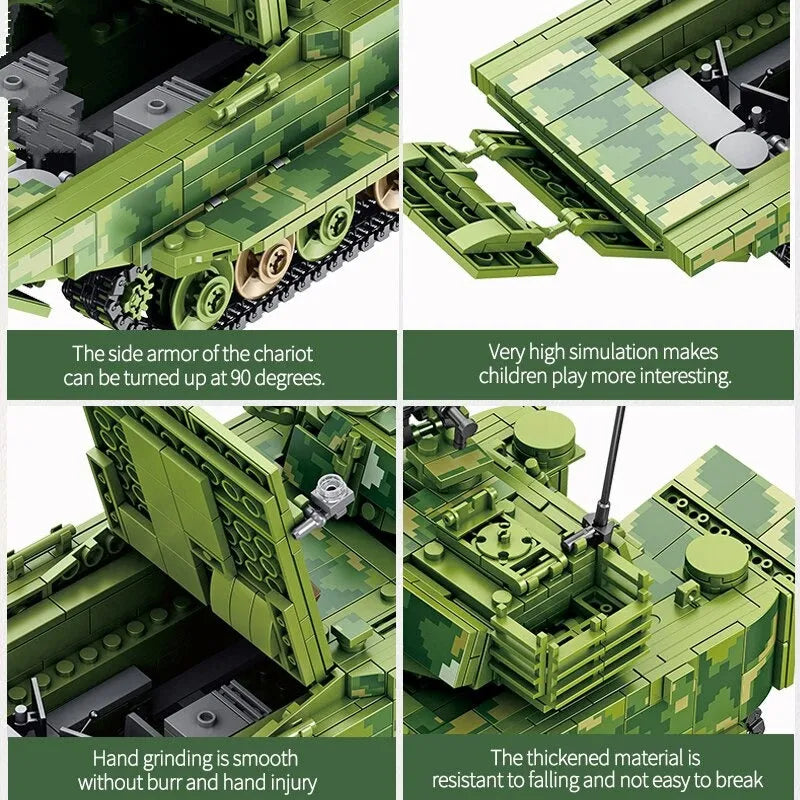 The side armor of the chariot can be turned up at 90 degrees.

Very high simulation makes children play more interesting.

Hand grinding is smooth without burr and hand injury

The thickened material is resistant to falling and not easy to break