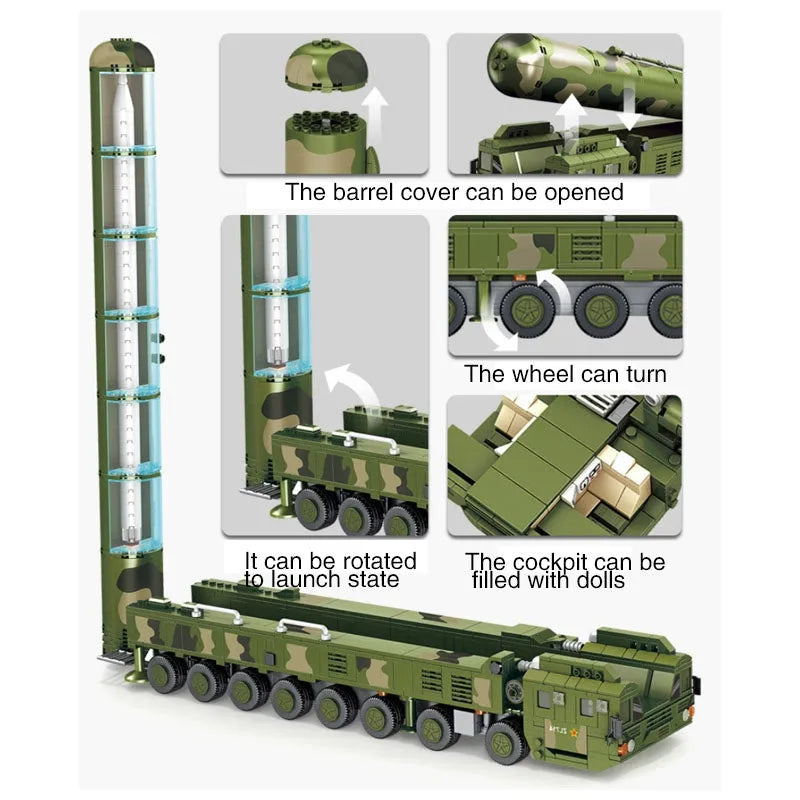 The barrel cover can be opened

The wheel can turn

It can be rotated to launch state

The cockpit can be filled with dolls