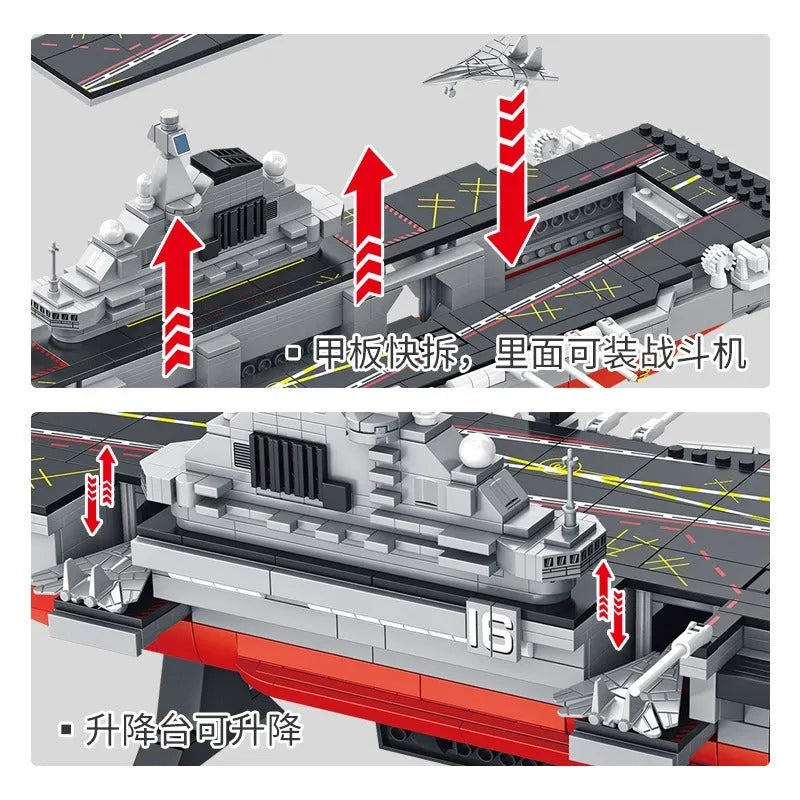 ▪ 甲板快拆，里面可装战斗机

16

▪ 升降台可升降