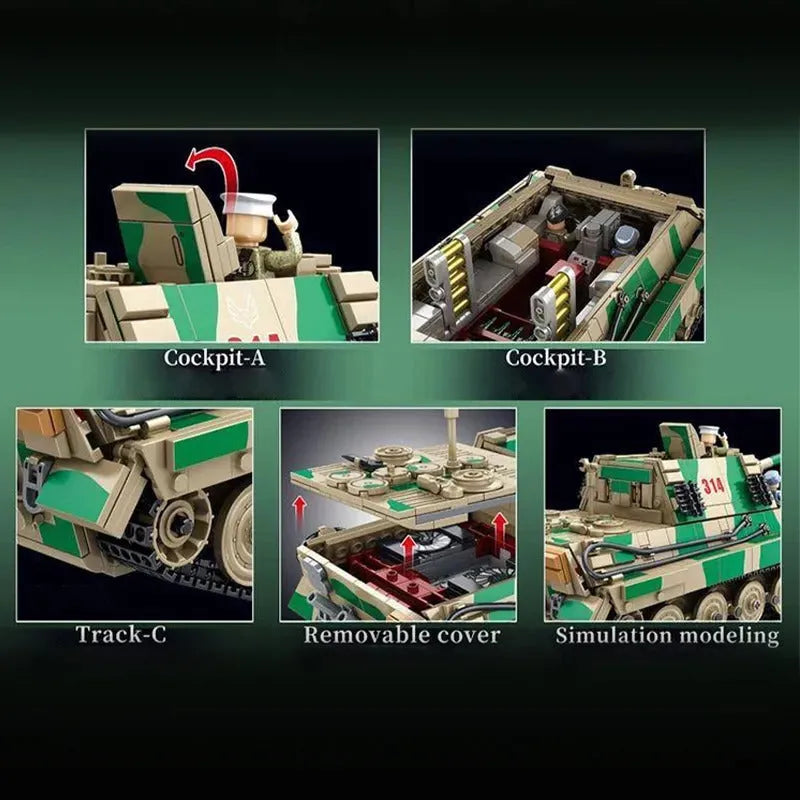 Cockpit-A

Cockpit-B

Track-C

Removable cover

314

Simulation modeling