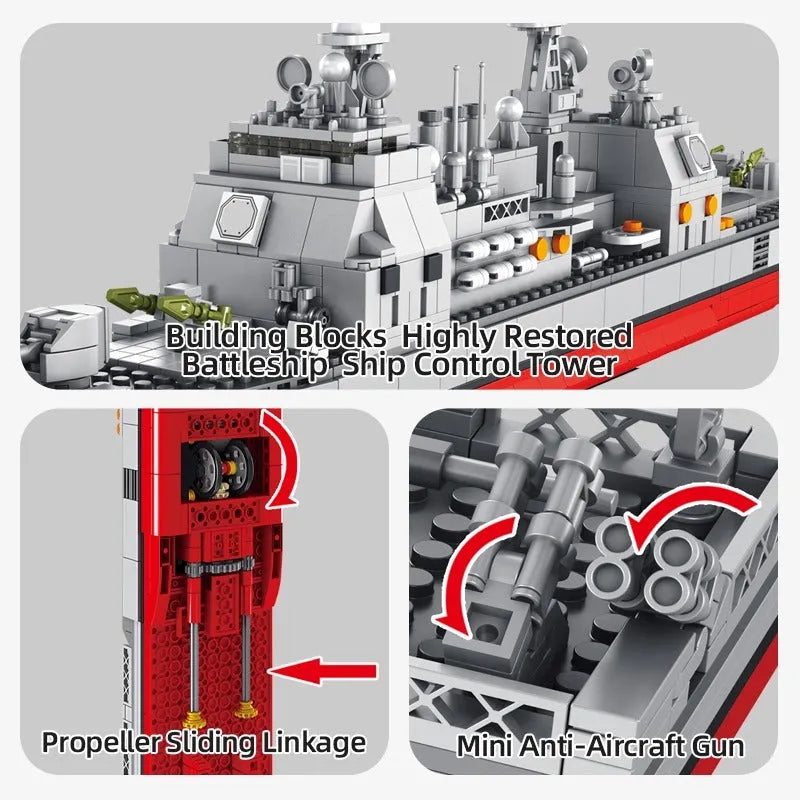 Building Blocks Highly Restored Battleship Ship Control Tower

Propeller Sliding Linkage

Mini Anti-Aircraft Gun