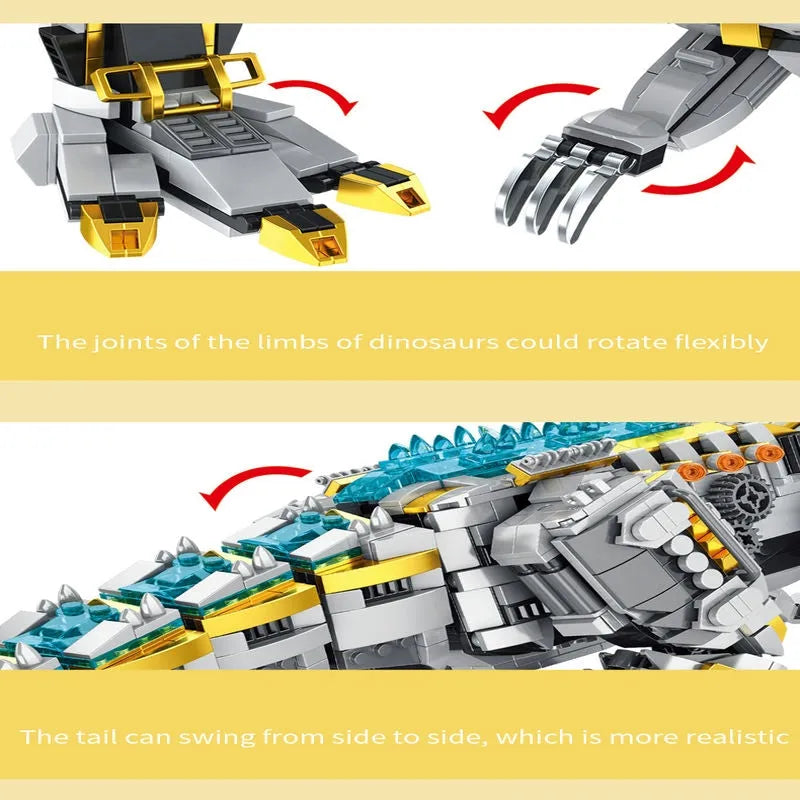 The joints of the limbs of dinosaurs could rotate flexibly

The tail can swing from side to side, which is more realistic