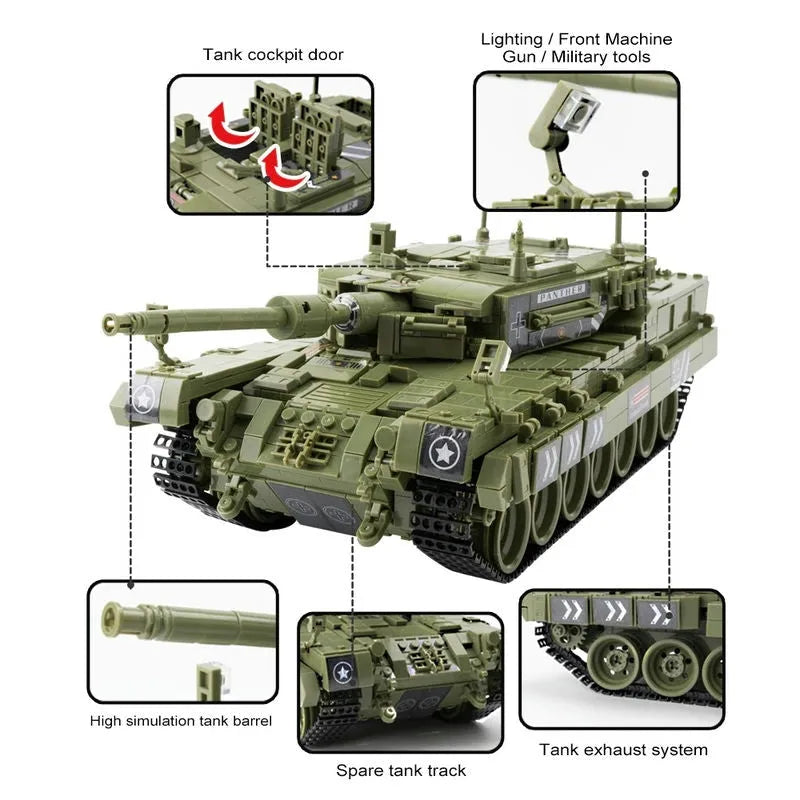 Tank cockpit door

Lighting / Front Machine Gun / Military tools

PANTHER

High simulation tank barrel

Spare tank track

Tank exhaust system