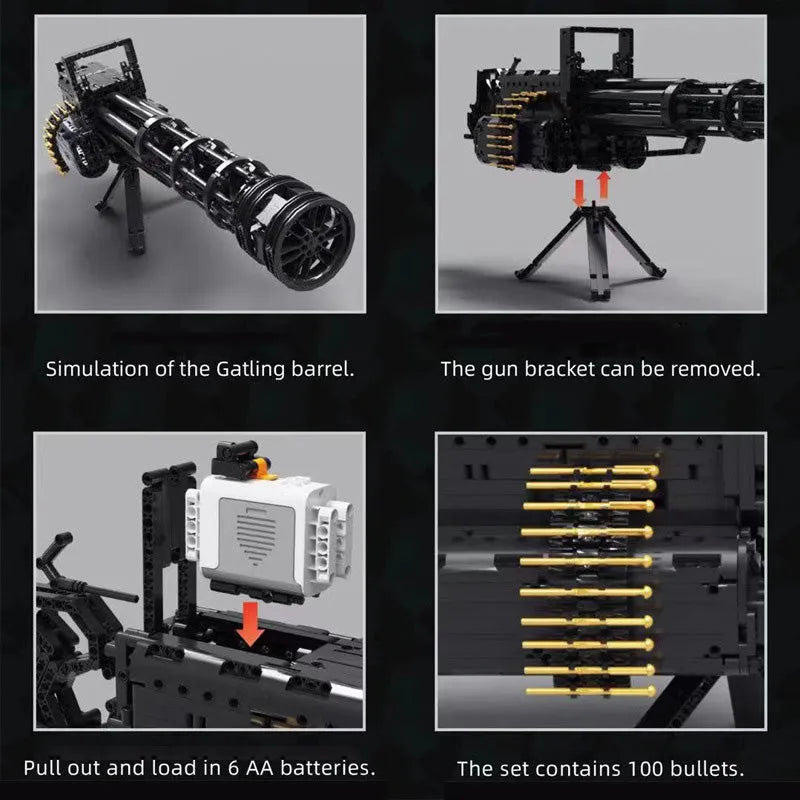 Simulation of the Gatling barrel.

The gun bracket can be removed.

Pull out and load in 6 AA batteries.

The set contains 100 bullets.