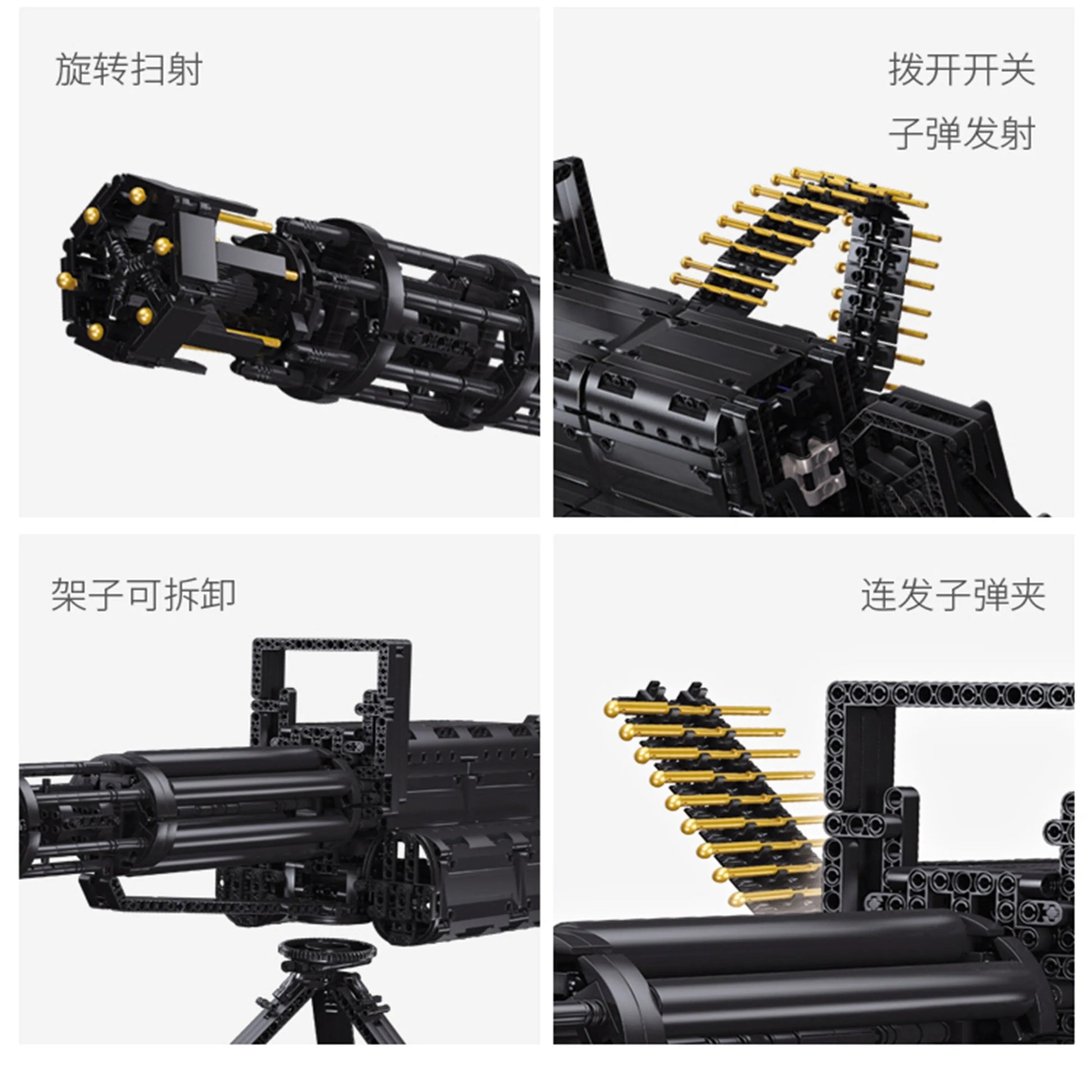 旋转扫射

拨开开关
子弹发射

架子可拆卸

连发子弹夹