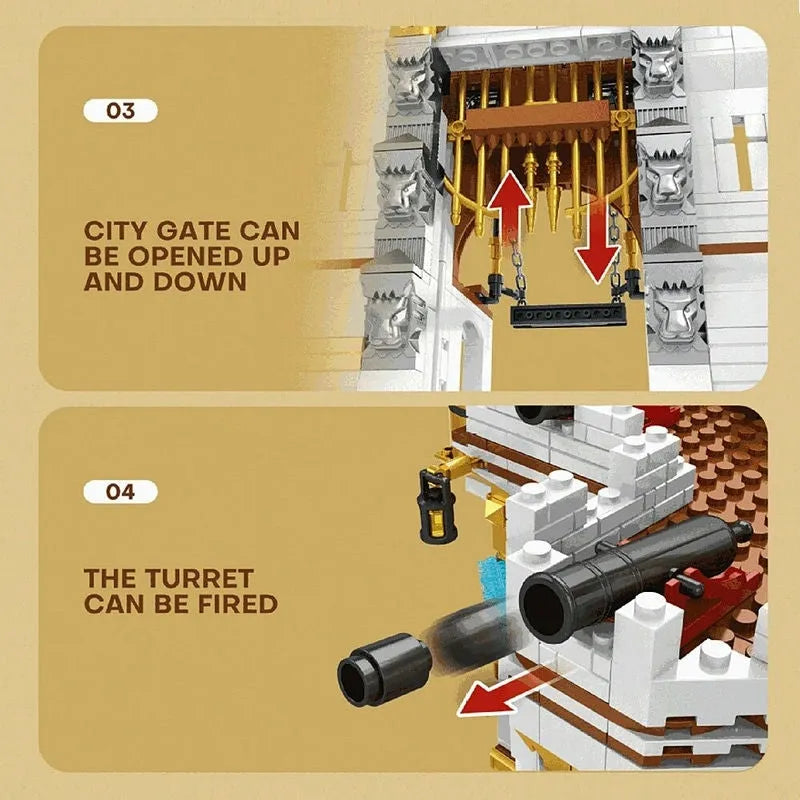 03

CITY GATE CAN BE OPENED UP AND DOWN

04

THE TURRET CAN BE FIRED