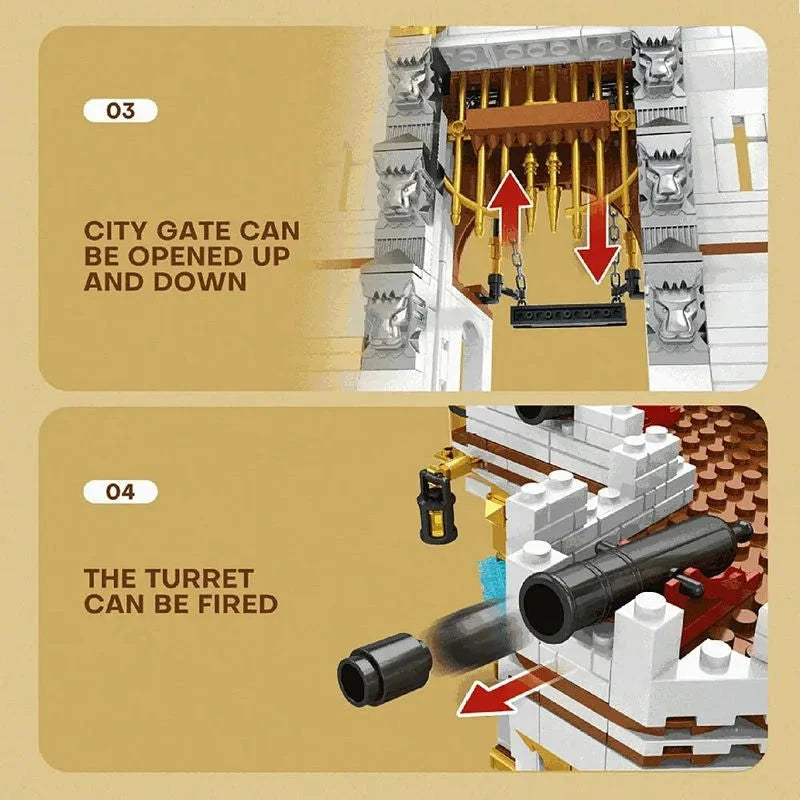 03

CITY GATE CAN BE OPENED UP AND DOWN

04

THE TURRET CAN BE FIRED