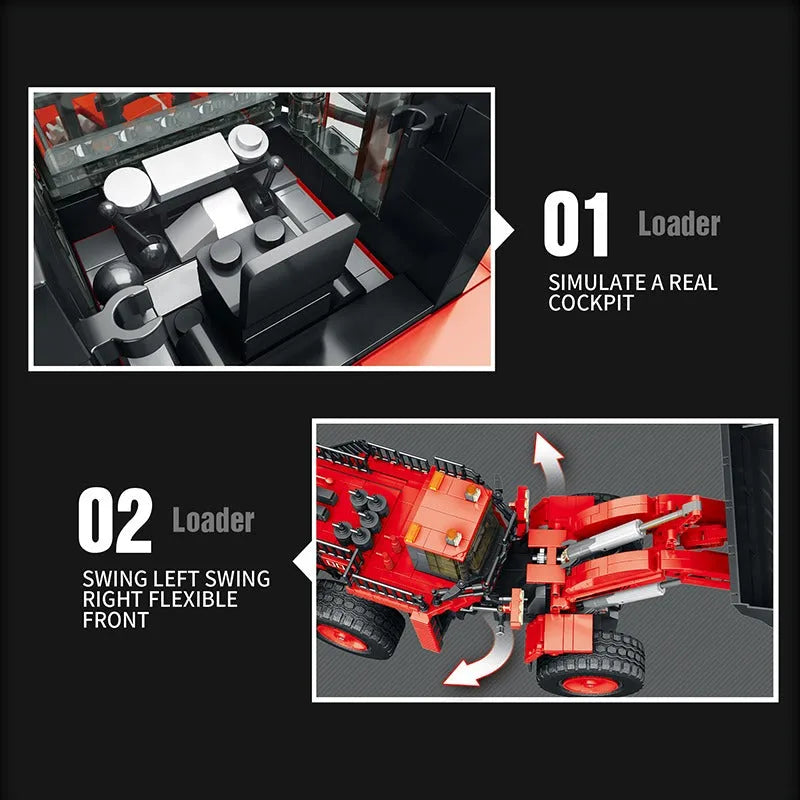 01 Loader

SIMULATE A REAL COCKPIT

02 Loader

SWING LEFT SWING RIGHT FLEXIBLE FRONT