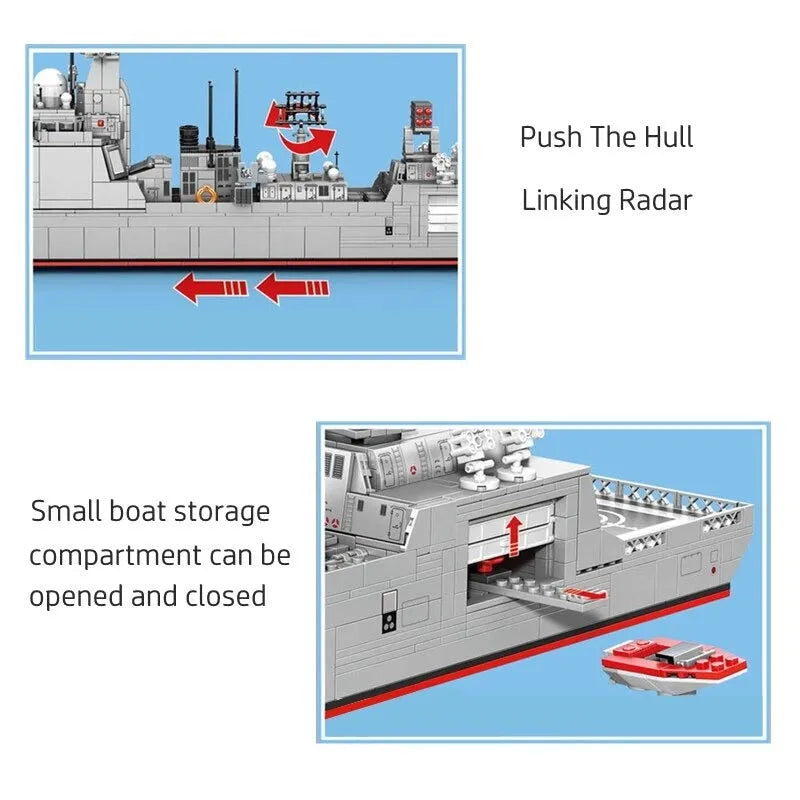 Push The Hull

Linking Radar

Small boat storage compartment can be opened and closed