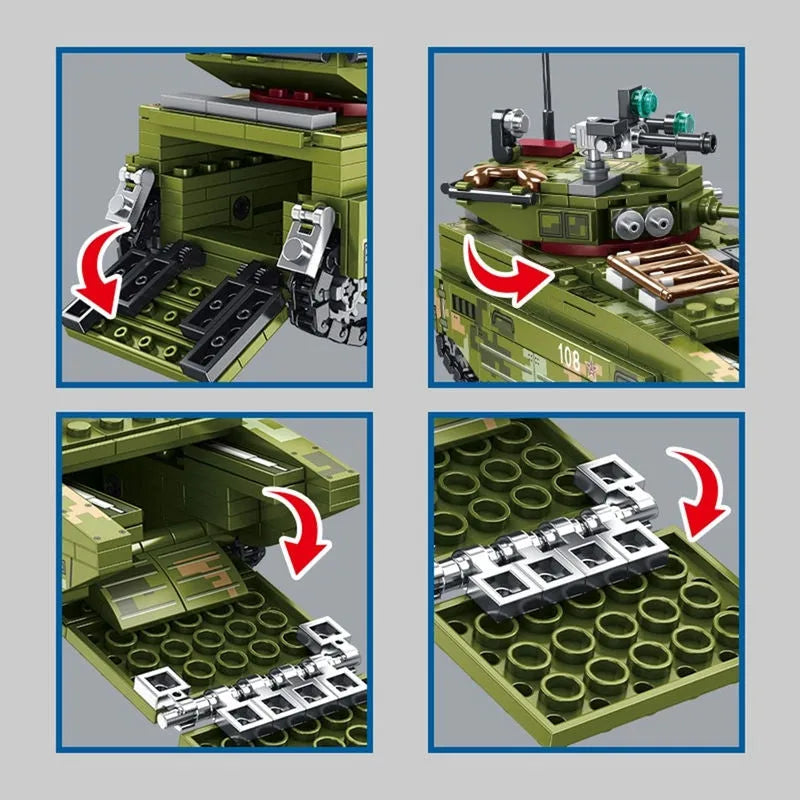 108