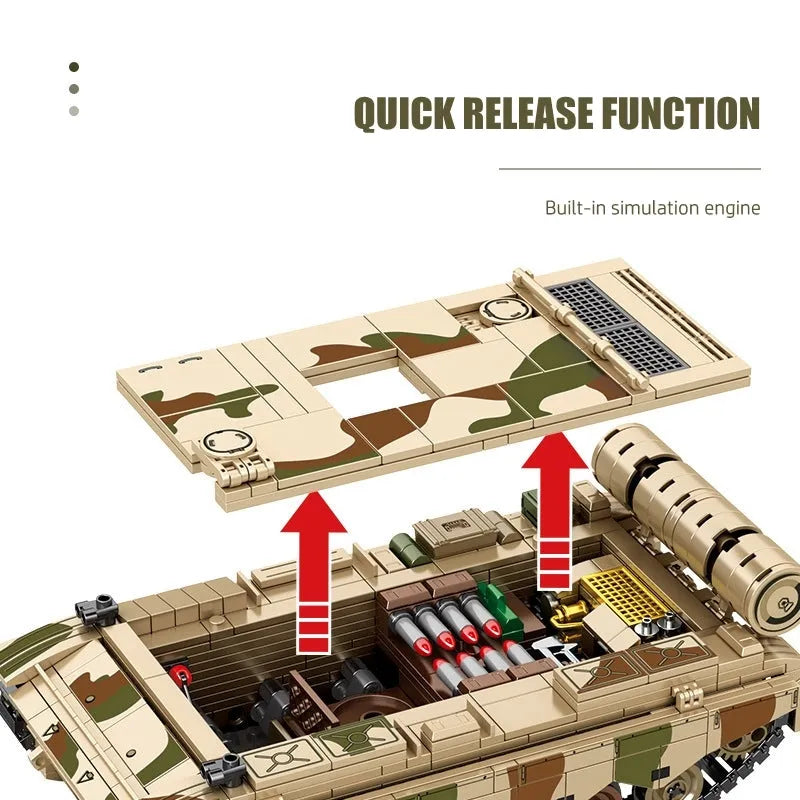 QUICK RELEASE FUNCTION

Built-in simulation engine