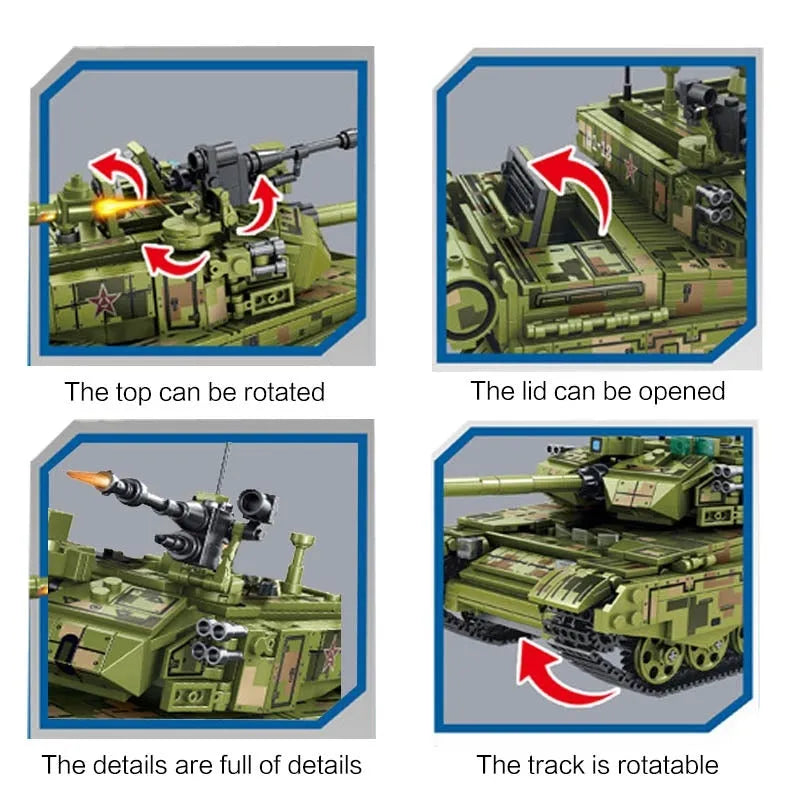 The top can be rotated

The lid can be opened

The details are full of details

The track is rotatable