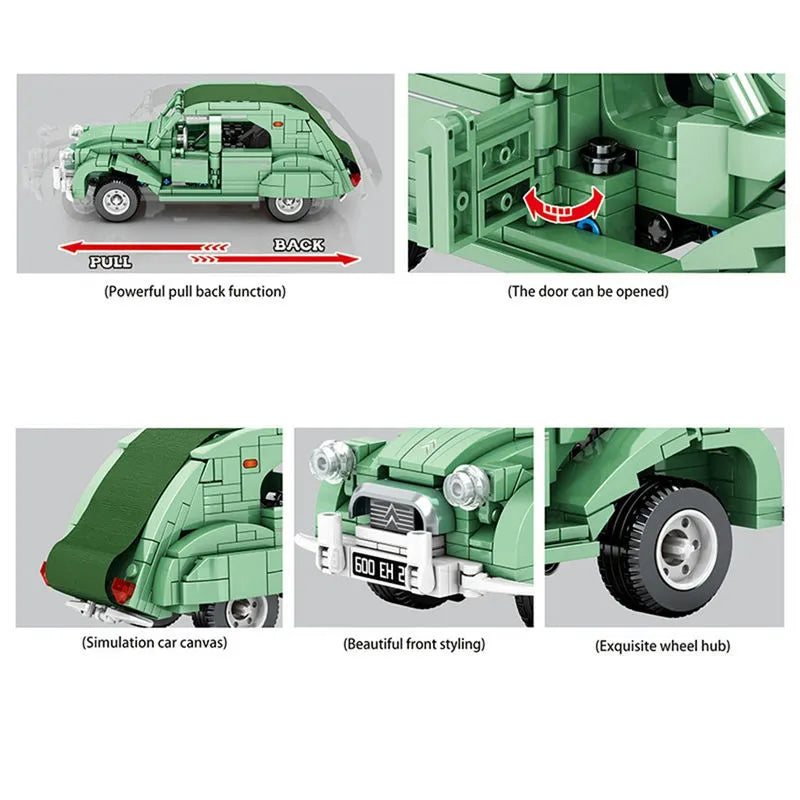 PULL

BACK

(Powerful pull back function)

(The door can be opened)

600 EH 2

(Simulation car canvas)

(Beautiful front styling)

(Exquisite wheel hub)