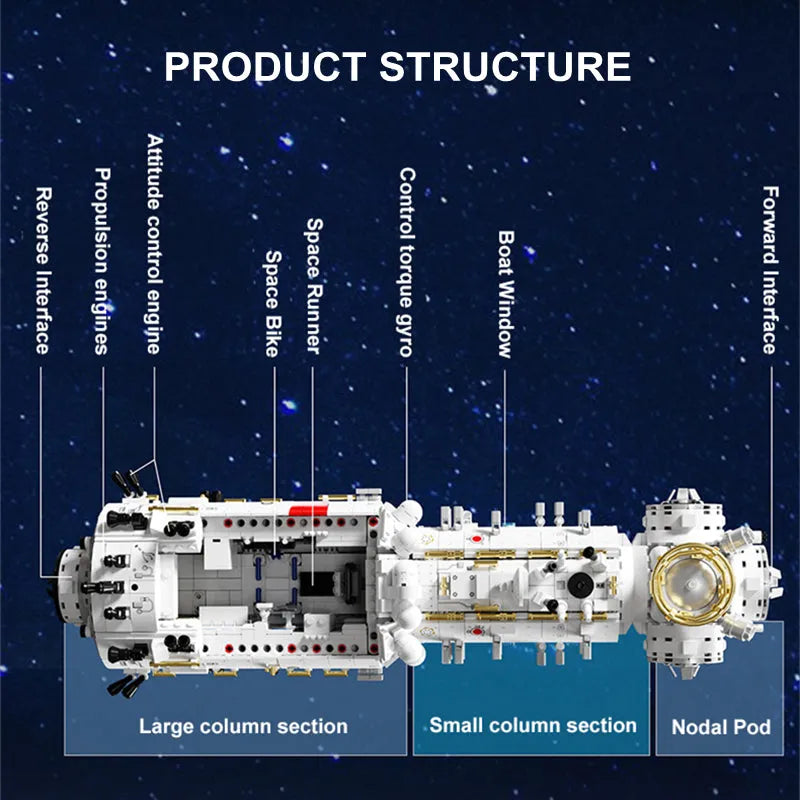 PRODUCT STRUCTURE

Reverse Interface

Propulsion engines

Attitude control engine

Space Bike

Space Runner

Control torque gyro

Boat Window

Forward Interface

Large column section

Small column section

Nodal Pod