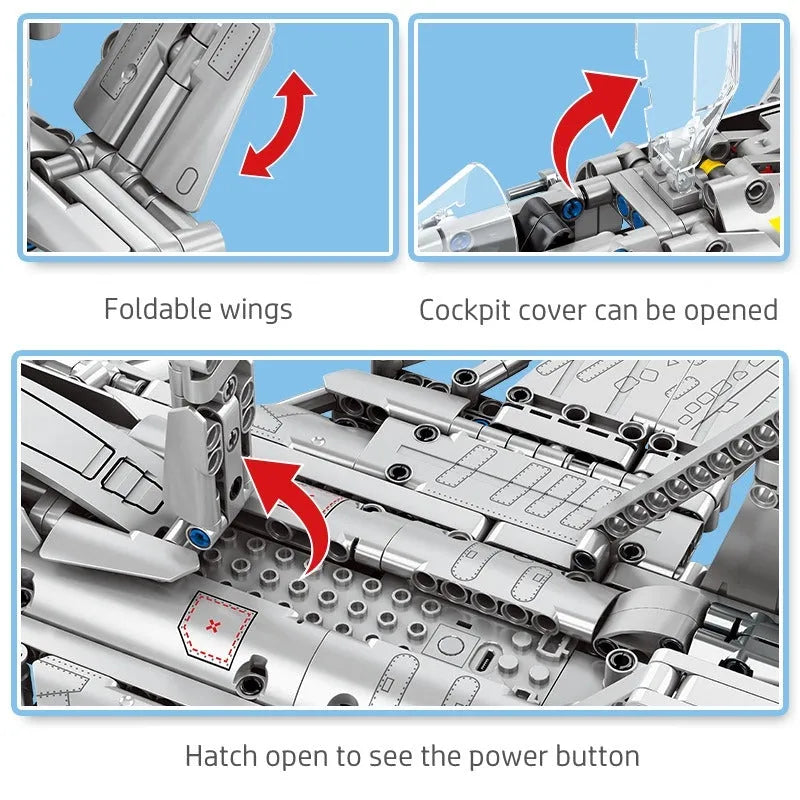 Foldable wings

Cockpit cover can be opened

Hatch open to see the power button