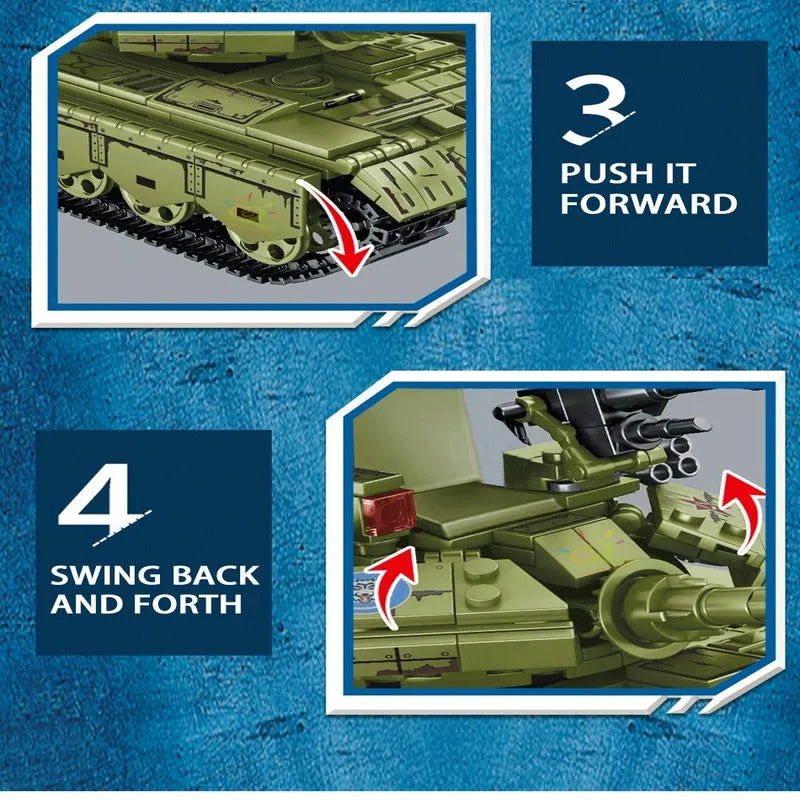 3
PUSH IT FORWARD

4
SWING BACK AND FORTH