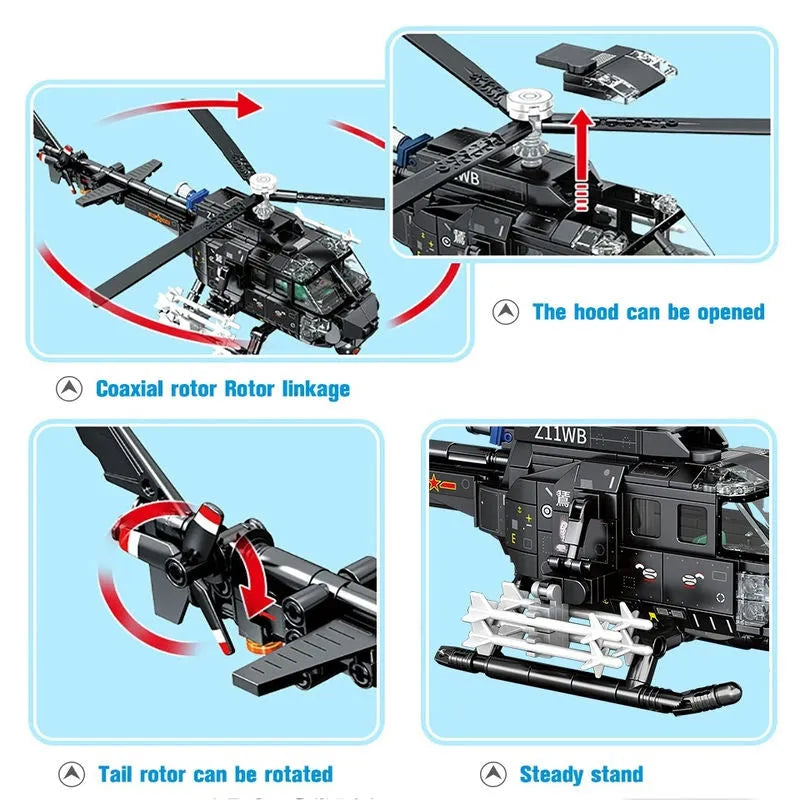 WB

The hood can be opened

Coaxial rotor Rotor linkage

Z11WB

Tail rotor can be rotated

Steady stand