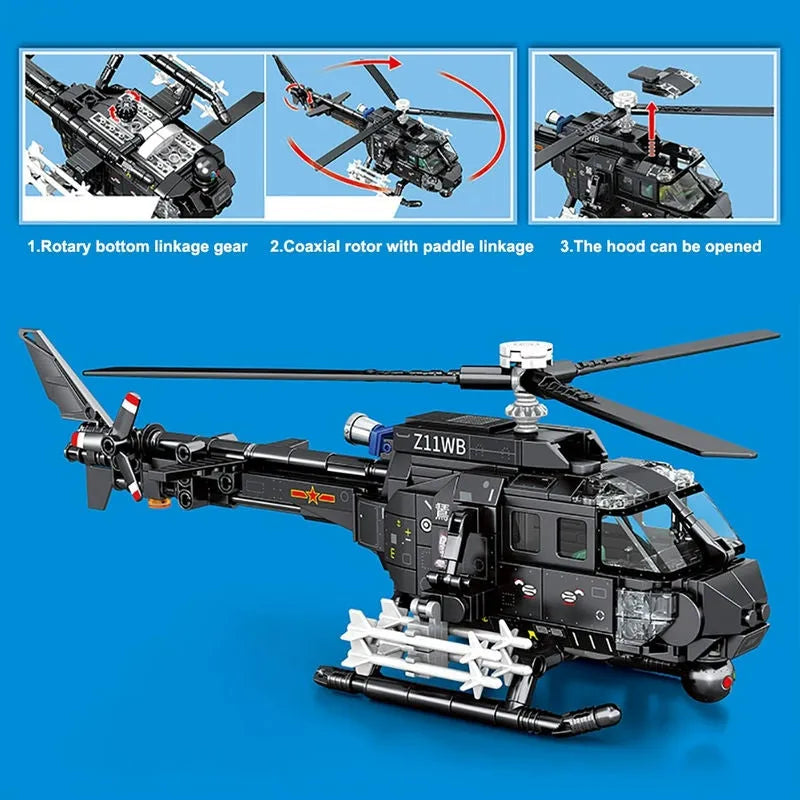 1.Rotary bottom linkage gear

2.Coaxial rotor with paddle linkage

3.The hood can be opened

Z11WB