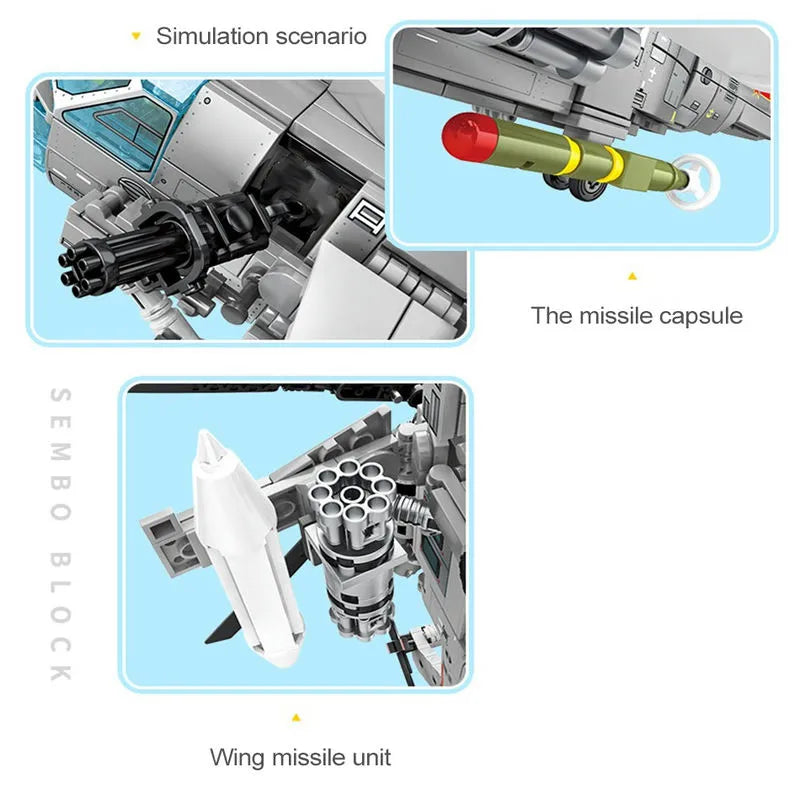 Simulation scenario

The missile capsule

SEMBO BLOCK

Wing missile unit