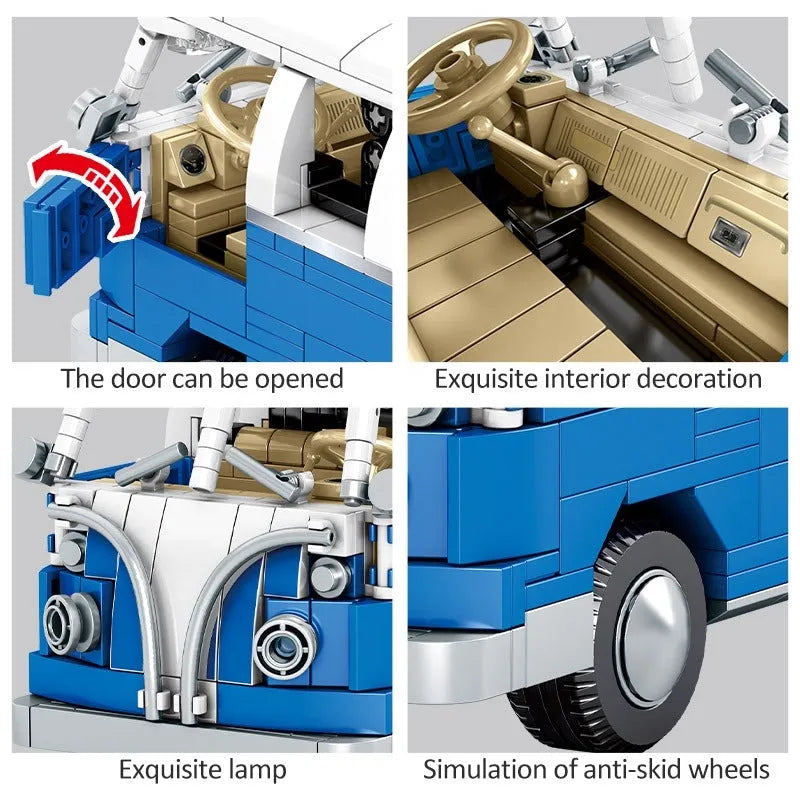 The door can be opened

Exquisite interior decoration

Exquisite lamp

Simulation of anti-skid wheels