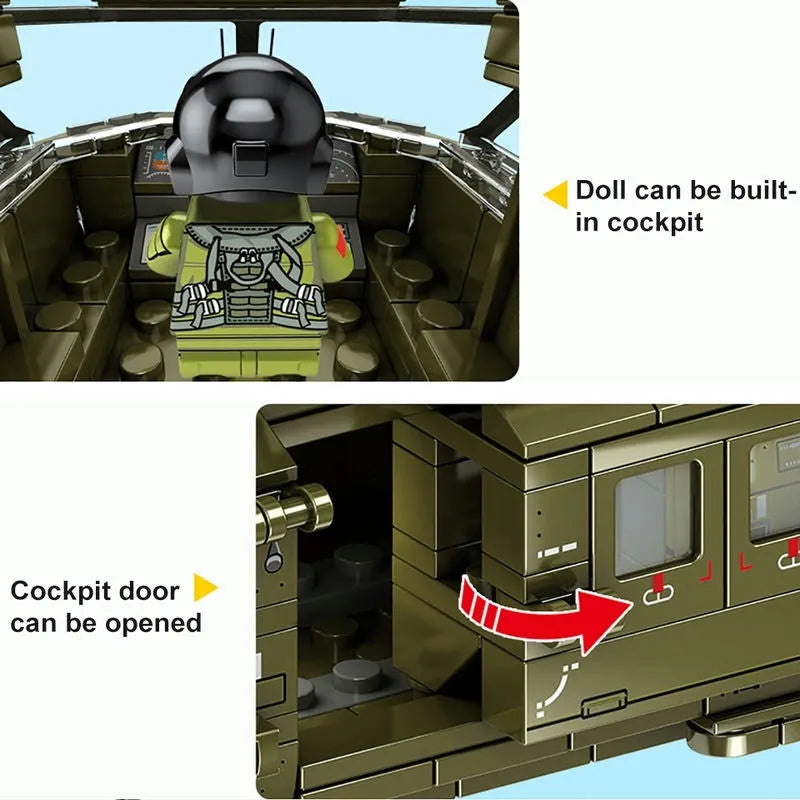 Doll can be built-in cockpit

Cockpit door can be opened