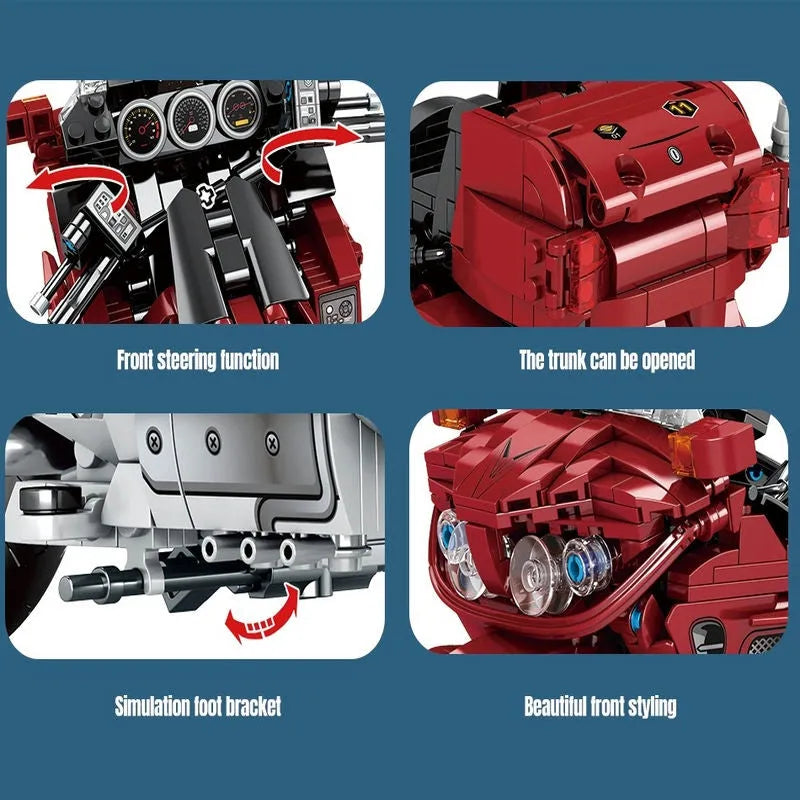 Front steering function

The trunk can be opened

Simulation foot bracket

Beautiful front styling